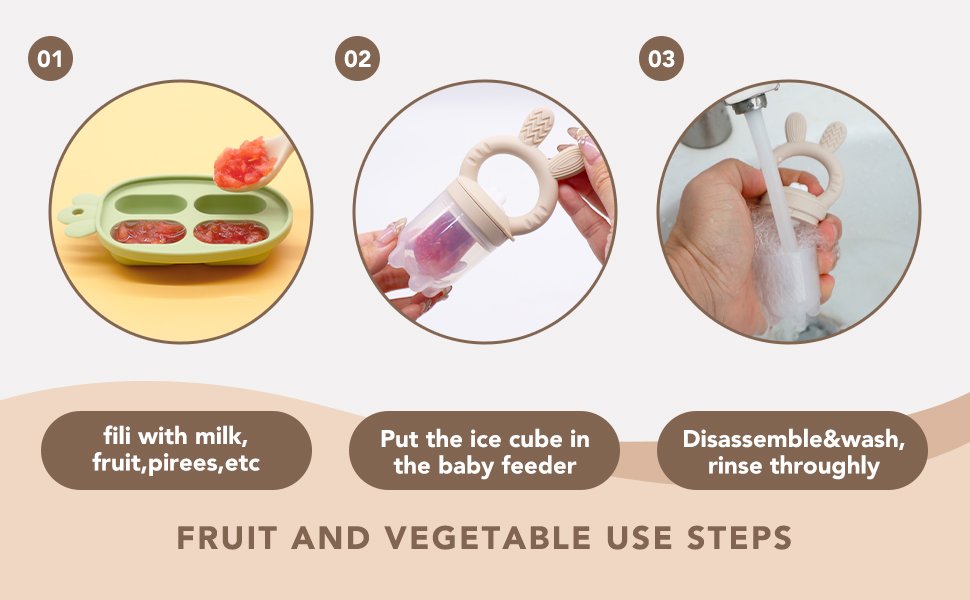 01

02

03

fili with milk, fruit,pirees,etc

Put the ice cube in the baby feeder

Disassemble&wash, rinse throughly

FRUIT AND VEGETABLE USE STEPS